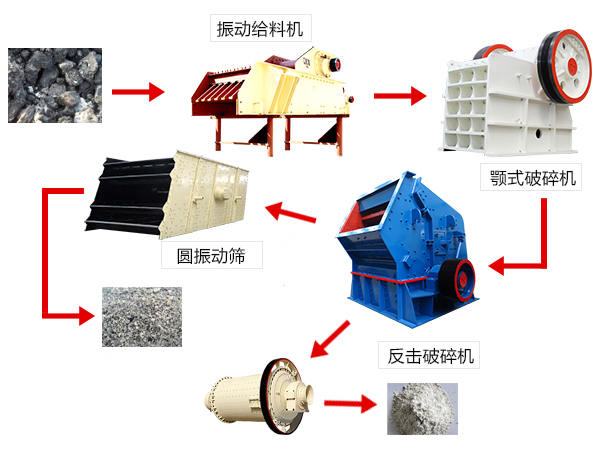 振动给料机

颚式破碎机

圆振动筛

反击破碎机